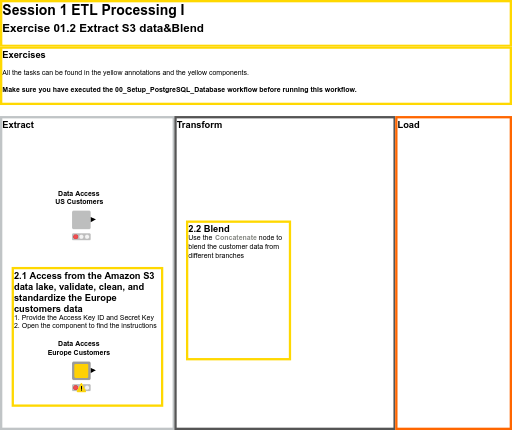 Session 1 ETL Processing I
Exercise 01.2 Extract S3 data&Blend

Exercises
All the tasks can be found in the yellow annotations and the yellow components.

Make sure you have executed the 00_Setup_PostgreSQL_Database workflow before running this workflow.

Extract

Data Access
US Customers

2.1 Access from the Amazon S3 data lake, validate, clean, and standardize the Europe customers data
1. Provide the Access Key ID and Secret Key
2. Open the component to find the instructions

Data Access
Europe Customers

Transform

2.2 Blend
Use the Concatenate node to blend the customer data from different branches

Load